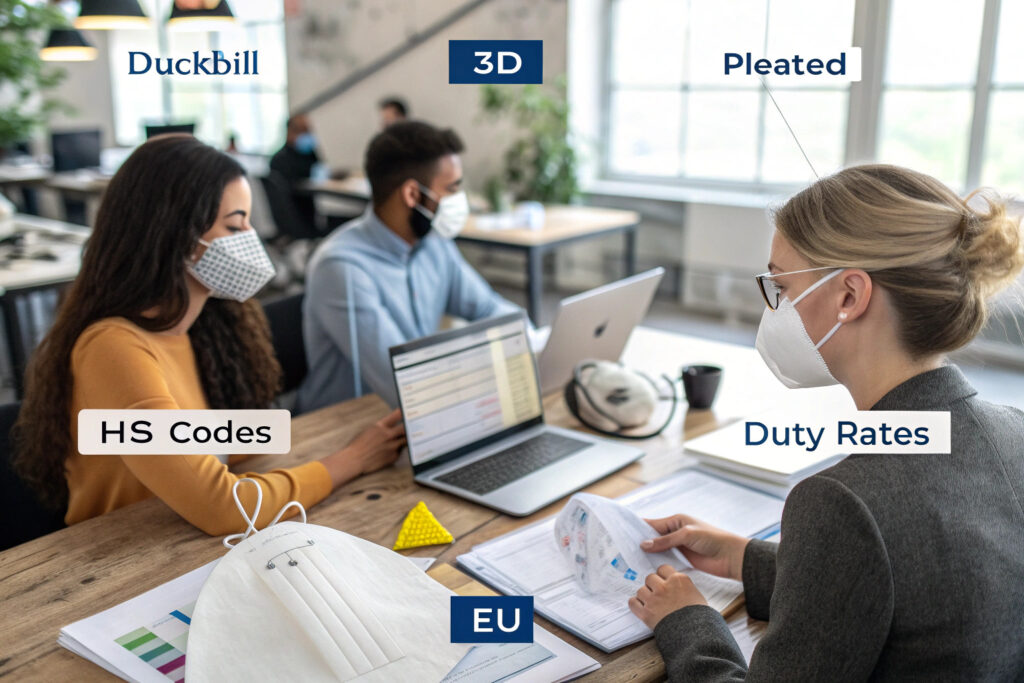 Duckbill

3D

Pleated

HS Codes

Duty Rates

EU