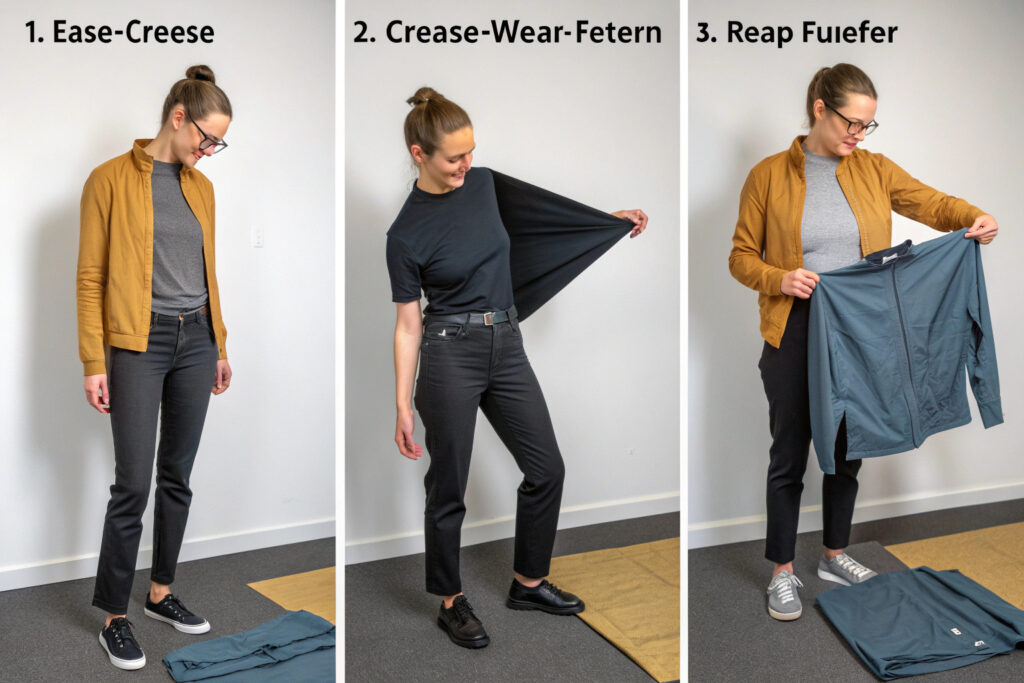 1. Ease-Creese

2. Crease-Wear-Fetern

3. Reap Fuiefer